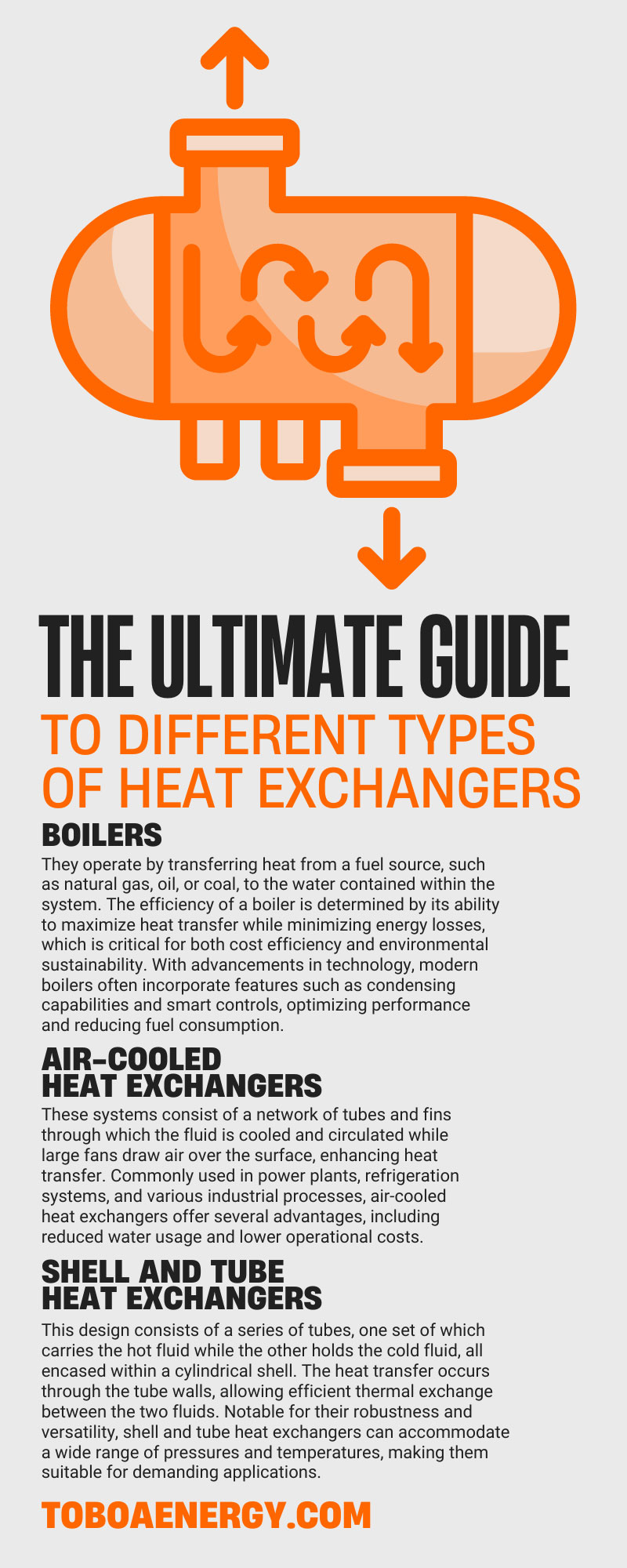 THE ULTIMATE GUIDE
TO DIFFERENT TYPES OF HEAT EXCHANGERS

BOILERS

They operate by transferring heat from a fuel source, such as natural gas, oil, or coal, to the water contained within the system. The efficiency of a boiler is determined by its ability to maximize heat transfer while minimizing energy losses, which is critical for both cost efficiency and environmental sustainability. With advancements in technology, modern boilers often incorporate features such as condensing capabilities and smart controls, optimizing performance and reducing fuel consumption.

AIR-COOLED HEAT EXCHANGERS

These systems consist of a network of tubes and fins through which the fluid is cooled and circulated while large fans draw air over the surface, enhancing heat transfer. Commonly used in power plants, refrigeration systems, and various industrial processes, air-cooled heat exchangers offer several advantages, including reduced water usage and lower operational costs.

SHELL AND TUBE HEAT EXCHANGERS

This design consists of a series of tubes, one set of which carries the hot fluid while the other holds the cold fluid, all encased within a cylindrical shell. The heat transfer occurs through the tube walls, allowing efficient thermal exchange between the two fluids. Notable for their robustness and versatility, shell and tube heat exchangers can accommodate a wide range of pressures and temperatures, making them suitable for demanding applications.

TOBOAENERGY.COM