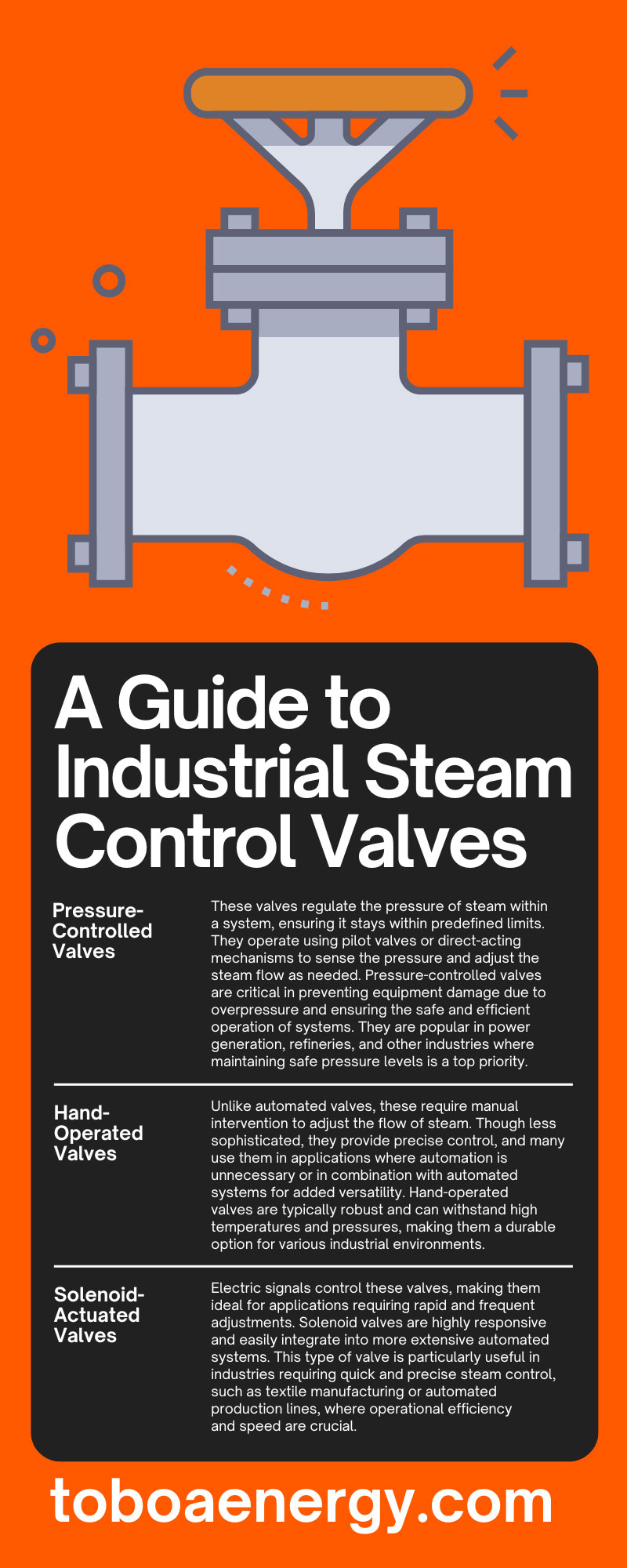 A Guide to Industrial Steam Control Valves

Pressure-Controlled Valves

These valves regulate the pressure of steam within a system, ensuring it stays within predefined limits. They operate using pilot valves or direct-acting mechanisms to sense the pressure and adjust the steam flow as needed. Pressure-controlled valves are critical in preventing equipment damage due to overpressure and ensuring the safe and efficient operation of systems. They are popular in power generation, refineries, and other industries where maintaining safe pressure levels is a top priority.

Hand-Operated Valves

Unlike automated valves, these require manual intervention to adjust the flow of steam. Though less sophisticated, they provide precise control, and many use them in applications where automation is unnecessary or in combination with automated systems for added versatility. Hand-operated valves are typically robust and can withstand high temperatures and pressures, making them a durable option for various industrial environments.

Solenoid-Actuated Valves

Electric signals control these valves, making them ideal for applications requiring rapid and frequent adjustments. Solenoid valves are highly responsive and easily integrate into more extensive automated systems. This type of valve is particularly useful in industries requiring quick and precise steam control, such as textile manufacturing or automated production lines, where operational efficiency and speed are crucial.

toboaenergy.com